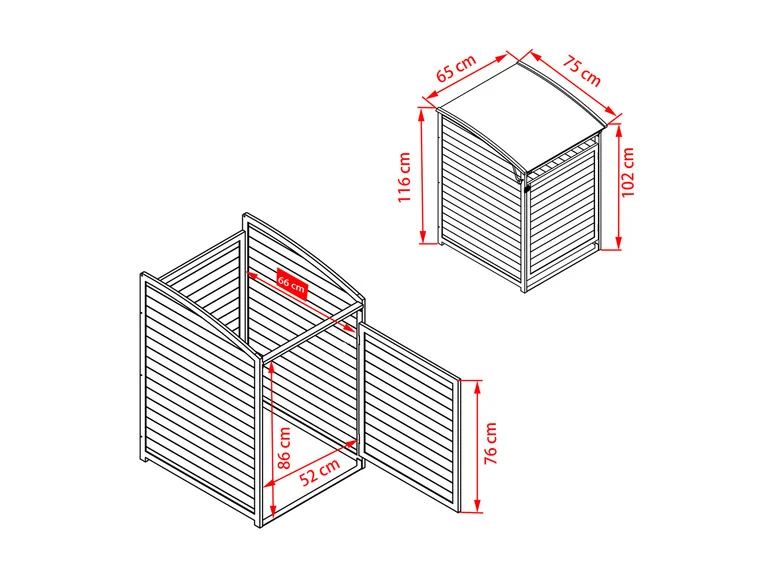 65 cm
75 cm
116 cm
102 cm
66 cm
86 cm
52 cm
76 cm